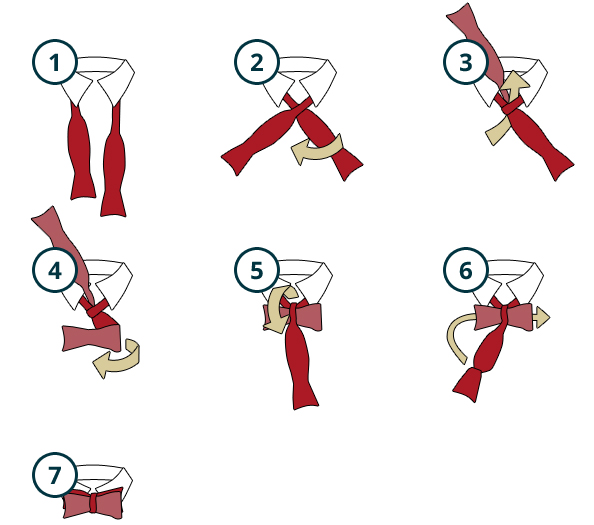 1
2
3
4
5
6
7